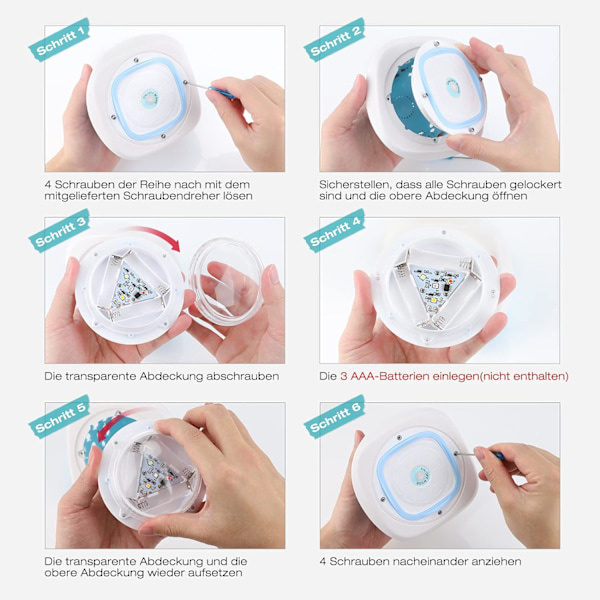 Schritt 1

4 Schrauben der Reihe nach mit dem mitgelieferten Schraubendreher lösen

Schritt 2

Sicherstellen, dass alle Schrauben gelockert sind und die obere Abdeckung öffnen

Schritt 3

Die transparente Abdeckung abschrauben

Schritt 4

Die 3 AAA-Batterien einlegen(nicht enthalten)

Schritt 5

Die transparente Abdeckung und die obere Abdeckung wieder aufsetzen

Schritt 6

4 Schrauben nacheinander anziehen