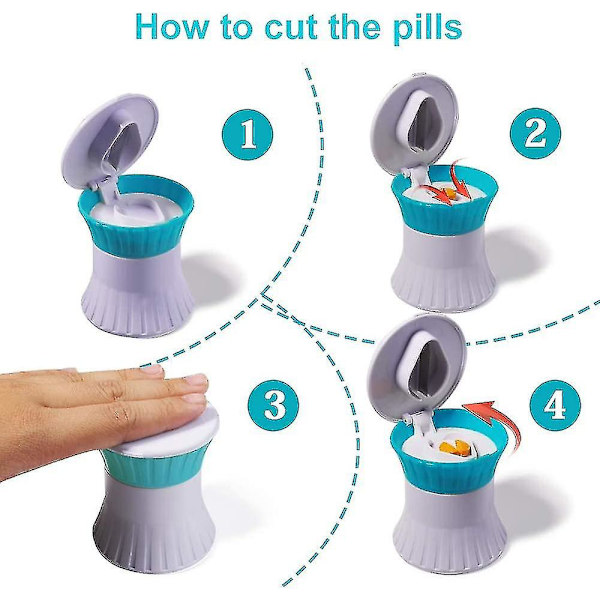 How to cut the pills

1

2

3

4