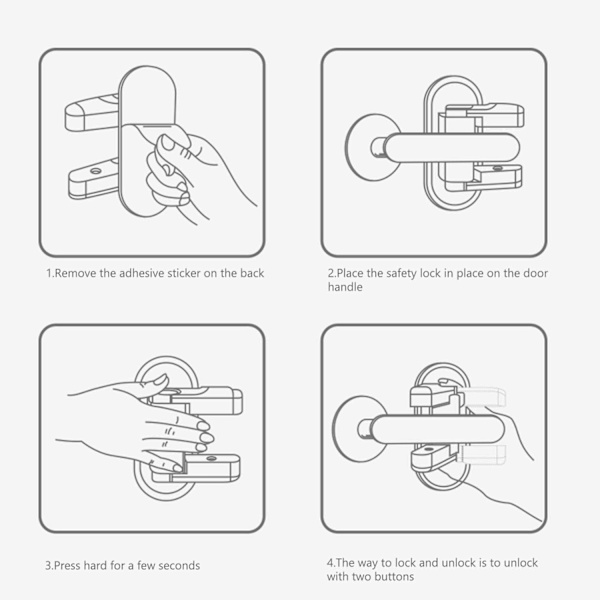 1.Remove the adhesive sticker on the back

2.Place the safety lock in place on the door handle

3.Press hard for a few seconds

4.The way to lock and unlock is to unlock with two buttons