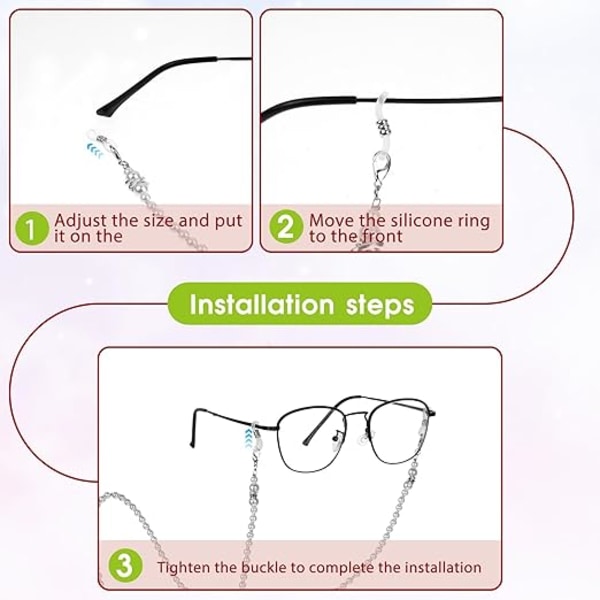 1 Adjust the size and put it on the

2 Move the silicone ring to the front

Installation steps

3 Tighten the buckle to complete the installation