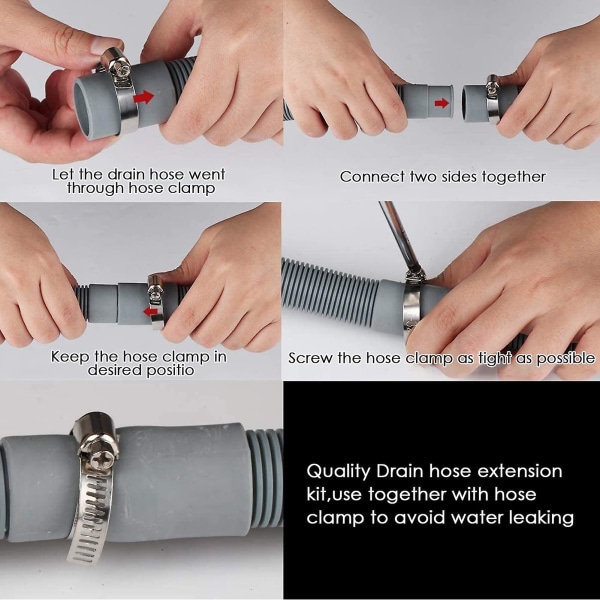 Let the drain hose went through hose clamp

Connect two sides together

Keep the hose clamp in desired positio

Screw the hose clamp as tight as possible

Quality Drain hose extension kit,use together with hose clamp to avoid water leaking