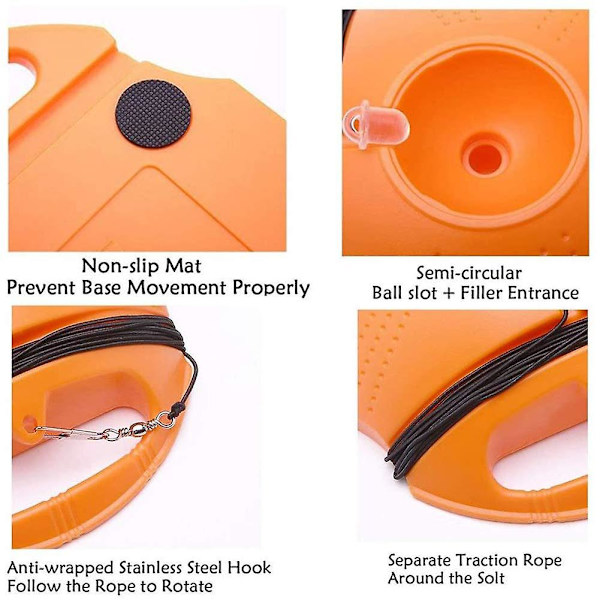 Non-slip Mat
Prevent Base Movement Properly

Semi-circular
Ball slot + Filler Entrance

Anti-wrapped Stainless Steel Hook
Follow the Rope to Rotate

Separate Traction Rope
Around the Solt