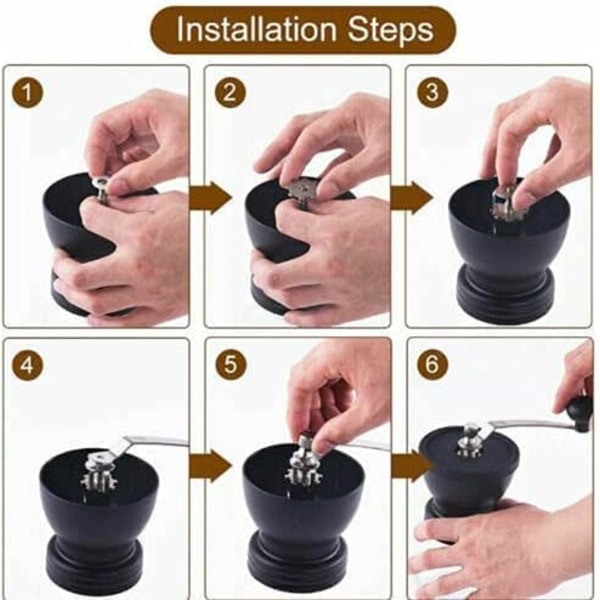 Installation Steps

1

2

3

4

5

6