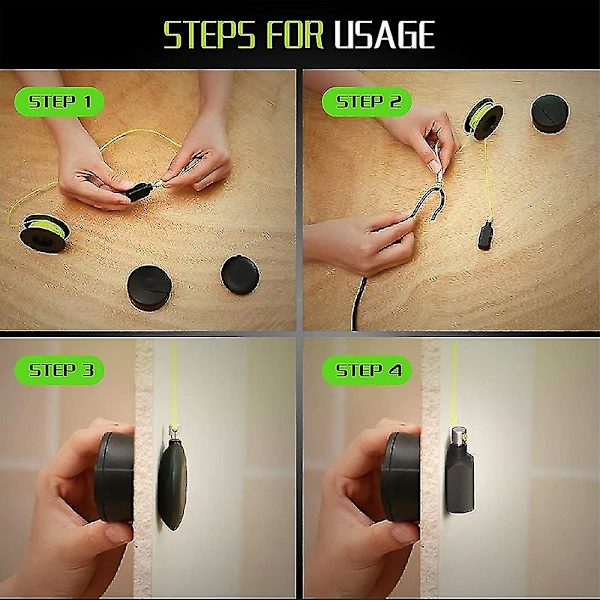 STEPS FOR USAGE

STEP 1

STEP 2

STEP 3

STEP 4