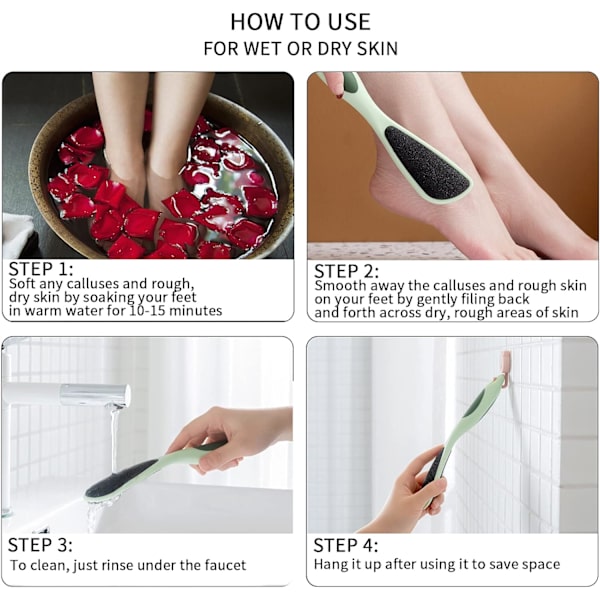 HOW TO USE
FOR WET OR DRY SKIN

STEP 1:
Soft any calluses and rough, dry skin by soaking your feet in warm water for 10-15 minutes

STEP 2:
Smooth away the calluses and rough skin on your feet by gently filing back and forth across dry, rough areas of skin

STEP 3:
To clean, just rinse under the faucet

STEP 4:
Hang it up after using it to save space