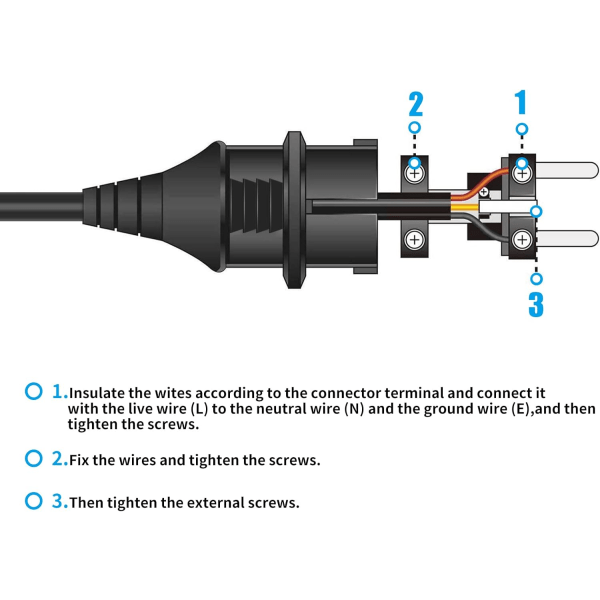 2

1

3

1. Insulate the wites according to the connector terminal and connect it with the live wire (L) to the neutral wire (N) and the ground wire (E),and then tighten the screws.

2. Fix the wires and tighten the screws.

3. Then tighten the external screws.