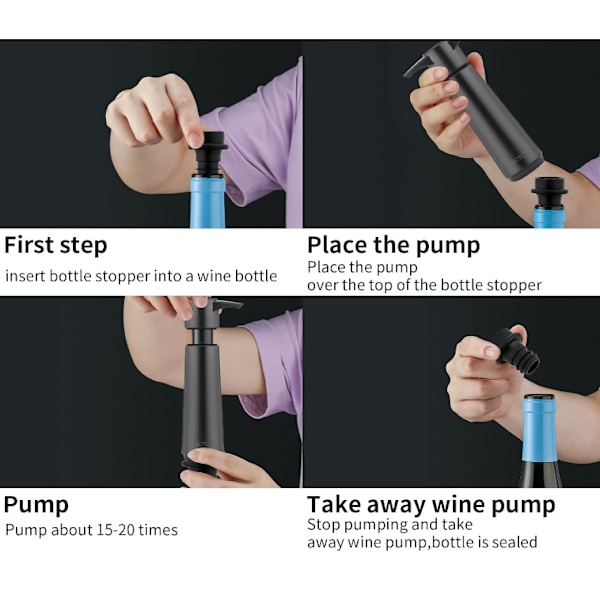 First step
insert bottle stopper into a wine bottle

Place the pump
Place the pump
over the top of the bottle stopper

Pump
Pump about 15-20 times

Take away wine pump
Stop pumping and take
away wine pump,bottle is sealed