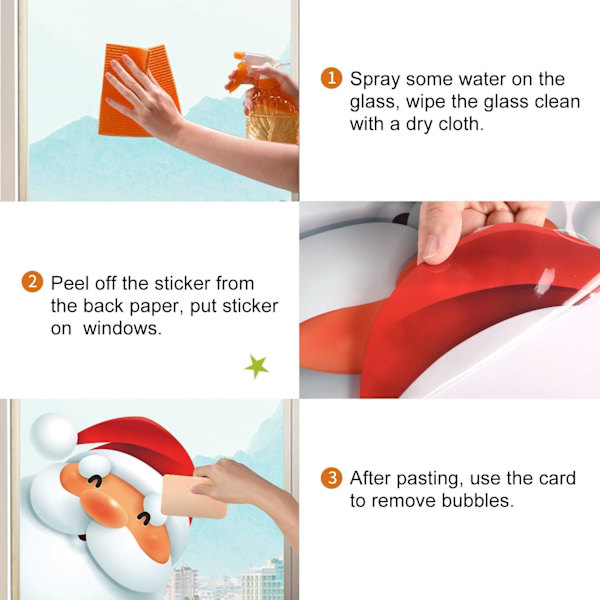 1 Spray some water on the glass, wipe the glass clean with a dry cloth.

2 Peel off the sticker from the back paper, put sticker on windows.

3 After pasting, use the card to remove bubbles.