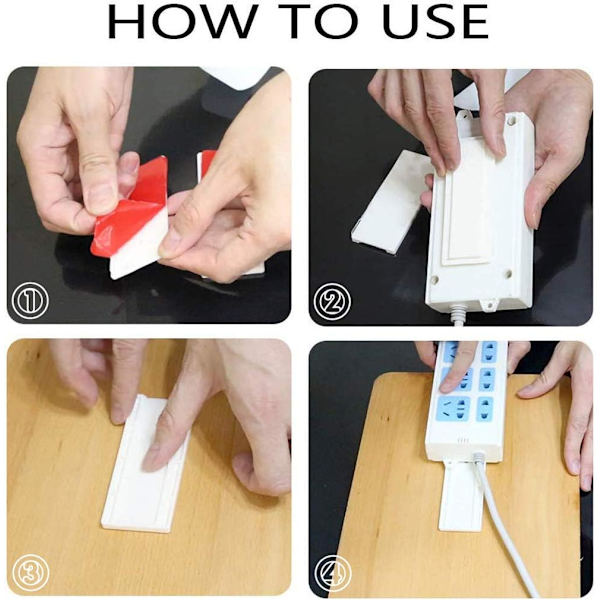 HOW TO USE

①

②

③

④