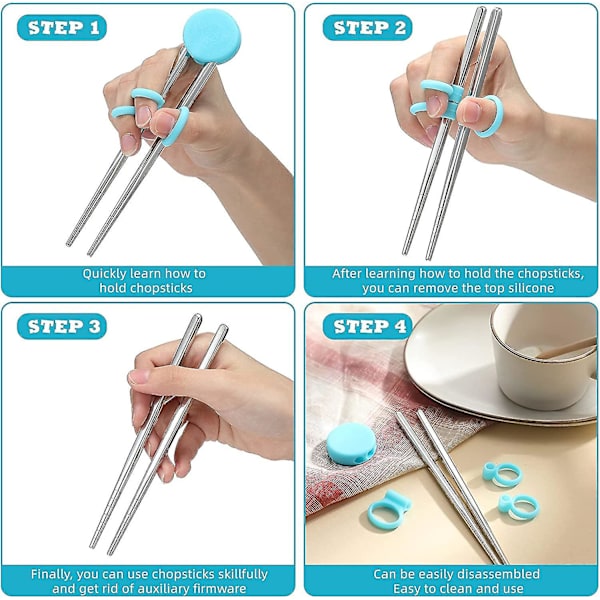 STEP 1

Quickly learn how to hold chopsticks

STEP 2

After learning how to hold the chopsticks, you can remove the top silicone

STEP 3

Finally, you can use chopsticks skillfully and get rid of auxiliary firmware

STEP 4

Can be easily disassembled
Easy to clean and use