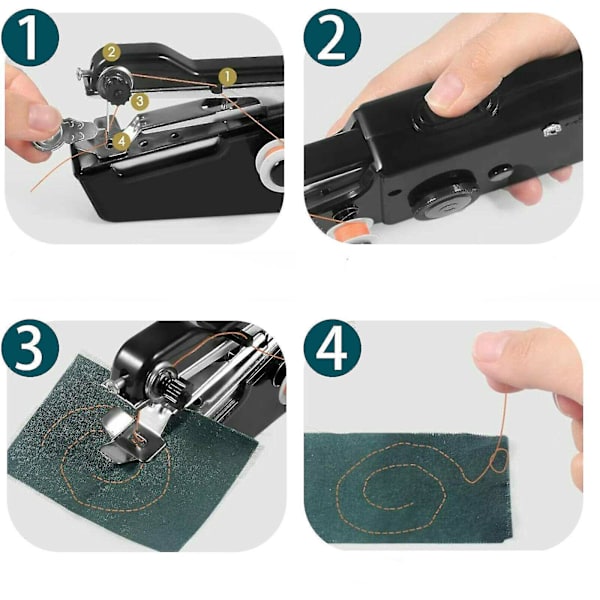 1
2
1
3
4
2
3
4