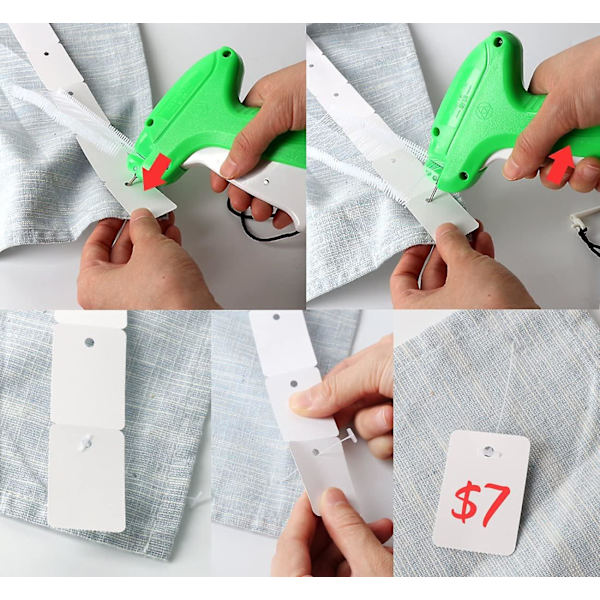 $7