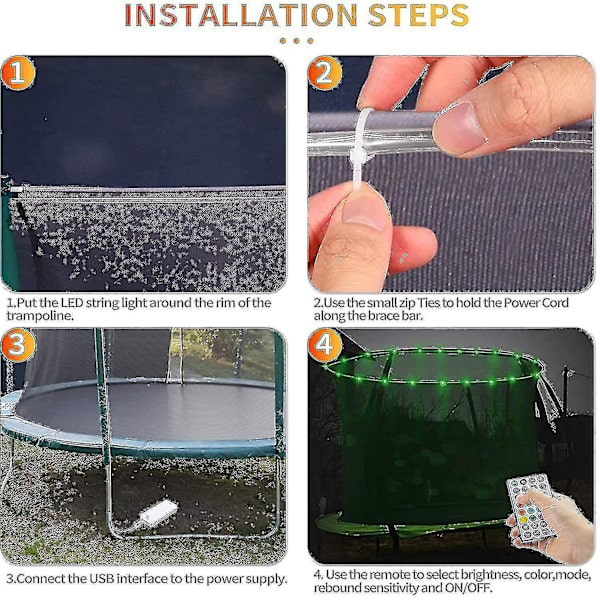 INSTALLATION STEPS

1

1.Put the LED string light around the rim of the trampoline.

2

2.Use the small zip Ties to hold the Power Cord along the brace bar.

3

3.Connect the USB interface to the power supply.

4

4. Use the remote to select brightness, color,mode, rebound sensitivity and ON/OFF.