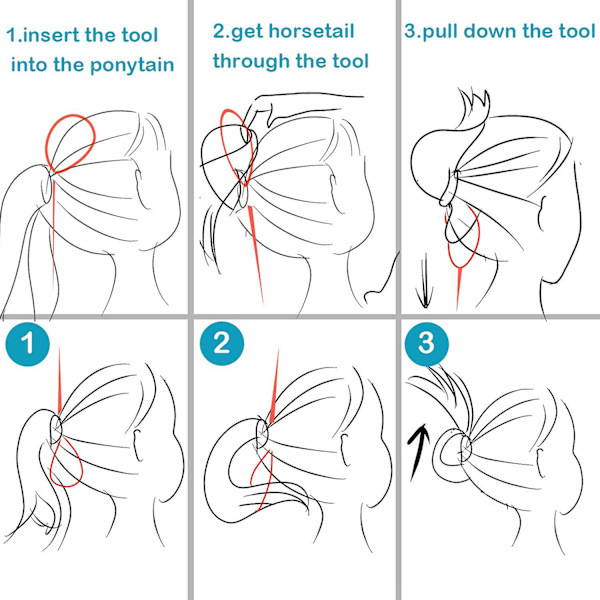 1.insert the tool into the ponytain

2.get horsetail through the tool

3.pull down the tool

1

2

3