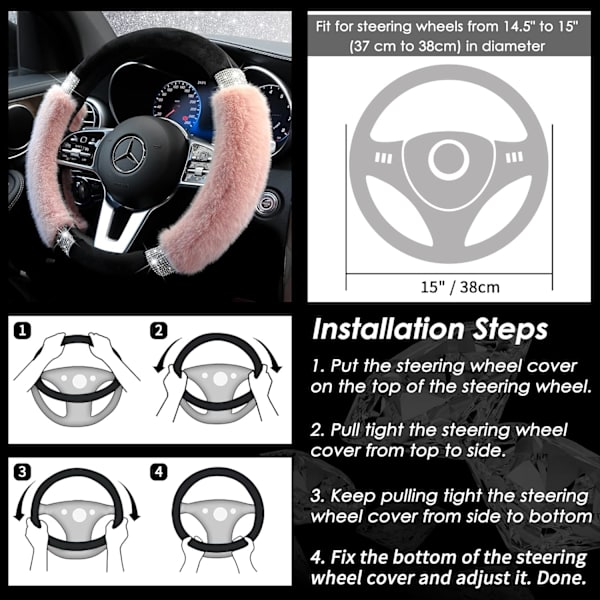 Fit for steering wheels from 14.5" to 15" (37 cm to 38cm) in diameter

15" / 38cm

1

2

3

4

Installation Steps

1. Put the steering wheel cover on the top of the steering wheel.

2. Pull tight the steering wheel cover from top to side.

3. Keep pulling tight the steering wheel cover from side to bottom

4. Fix the bottom of the steering wheel cover and adjust it. Done.