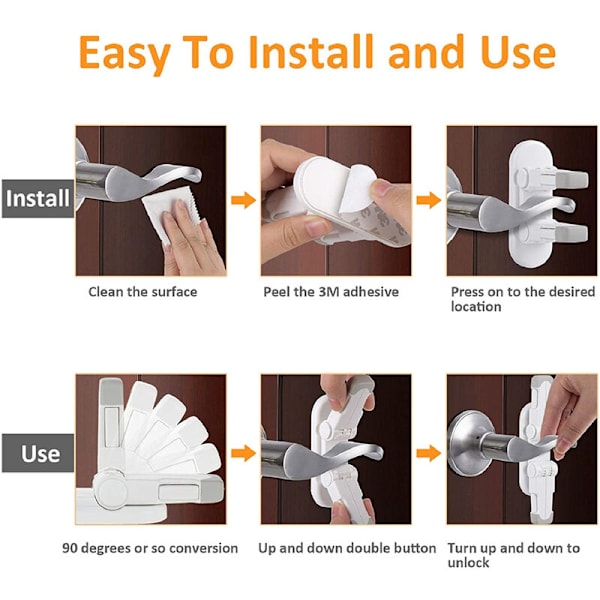 Easy To Install and Use

Install

Clean the surface

Peel the 3M adhesive

Press on to the desired location

Use

90 degrees or so conversion

Up and down double button

Turn up and down to unlock