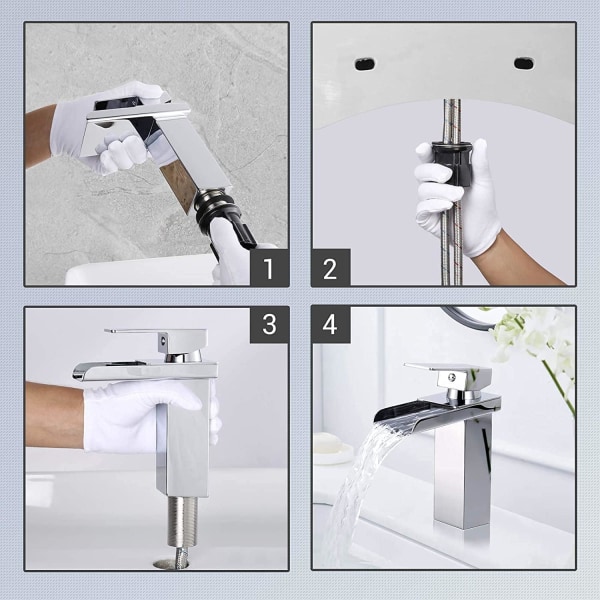 1

2

3

4