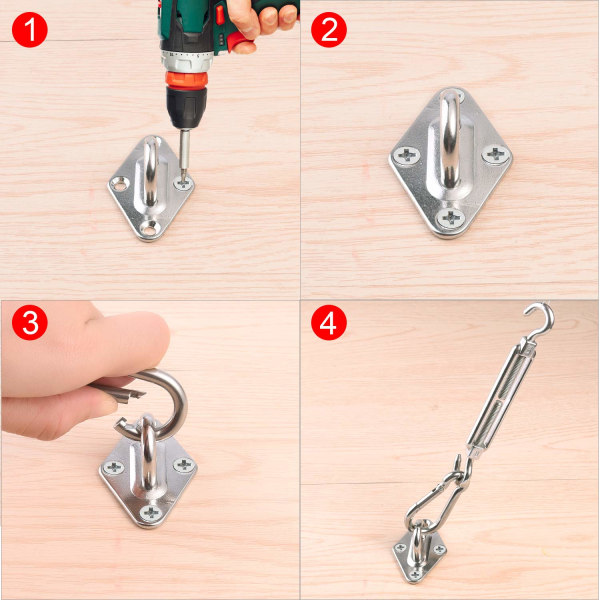 1

2

3

4