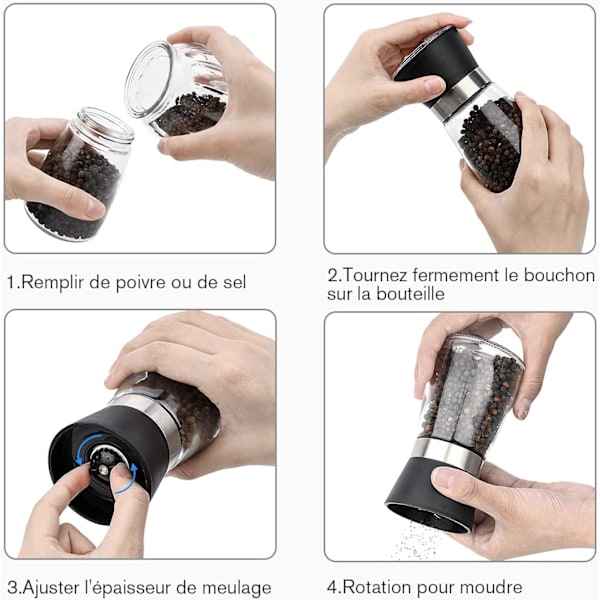 1.Remplir de poivre ou de sel

2.Tournez fermement le bouchon sur la bouteille

3.Ajuster l'épaisseur de meulage

4.Rotation pour moudre