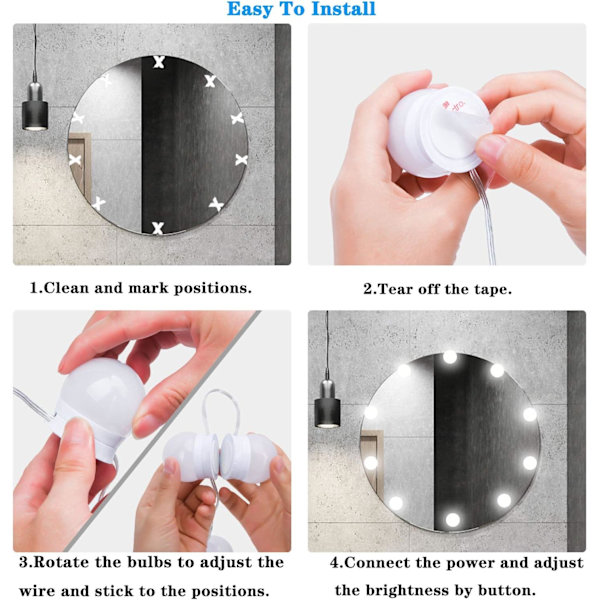 Easy To Install

1.Clean and mark positions.

2.Tear off the tape.

3.Rotate the bulbs to adjust the wire and stick to the positions.

4.Connect the power and adjust the brightness by button.