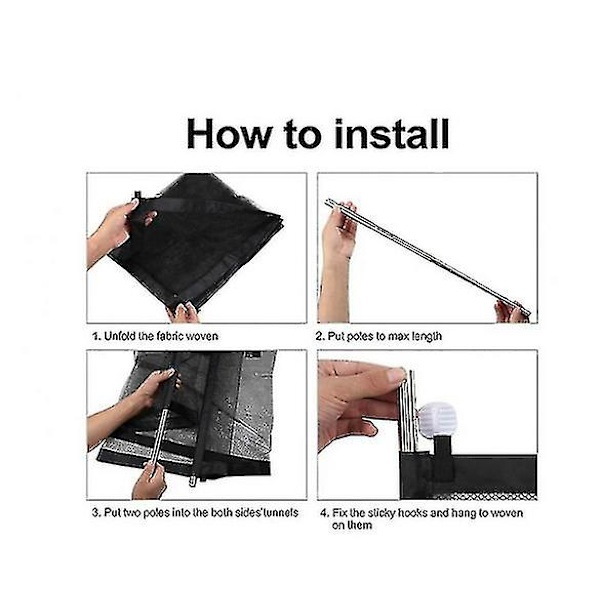 How to install

1. Unfold the fabric woven

2. Put poles to max length

3. Put two poles into the both sides'tunnels

4. Fix the sticky hooks and hang to woven on them