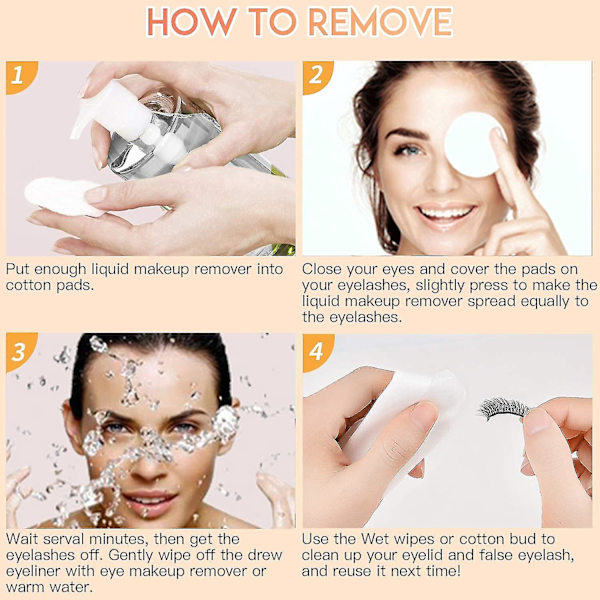 HOW TO REMOVE

1

Put enough liquid makeup remover into cotton pads.

2

Close your eyes and cover the pads on your eyelashes, slightly press to make the liquid makeup remover spread equally to the eyelashes.

3

Wait serval minutes, then get the eyelashes off. Gently wipe off the drew eyeliner with eye makeup remover or warm water.

4

Use the Wet wipes or cotton bud to clean up your eyelid and false eyelash, and reuse it next time!