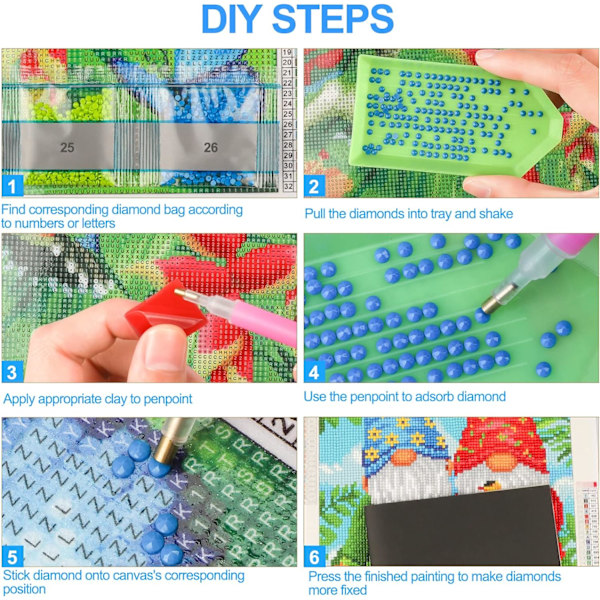 DIY STEPS

19
20
21
22
23
24
25
26
27
28
29
30
31
32

25

26

1

Find corresponding diamond bag according to numbers or letters

2

Pull the diamonds into tray and shake

3

Apply appropriate clay to penpoint

4

Use the penpoint to adsorb diamond

5

Stick diamond onto canvas's corresponding position

6

Press the finished painting to make diamonds more fixed