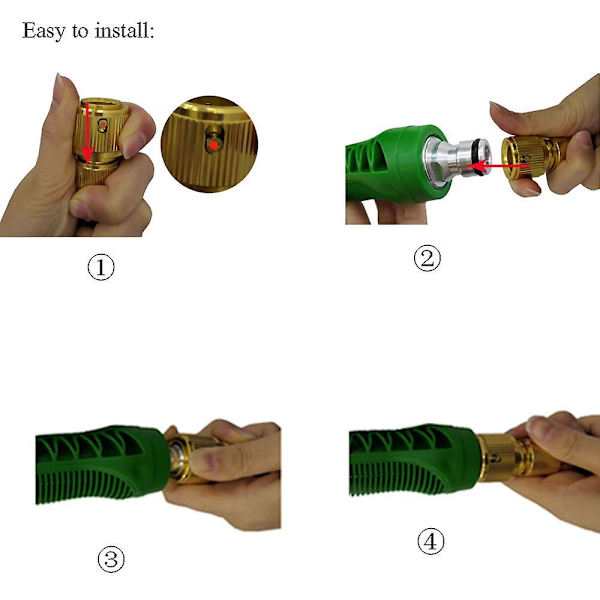 Easy to install:

①

②

③

④