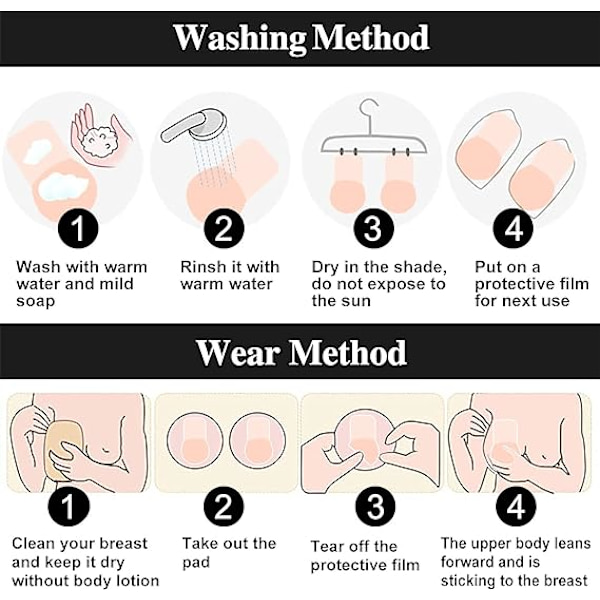 Washing Method

1
Wash with warm water and mild soap

2
Rinsh it with warm water

3
Dry in the shade, do not expose to the sun

4
Put on a protective film for next use

Wear Method

1
Clean your breast and keep it dry without body lotion

2
Take out the pad

3
Tear off the protective film

4
The upper body leans forward and is sticking to the breast