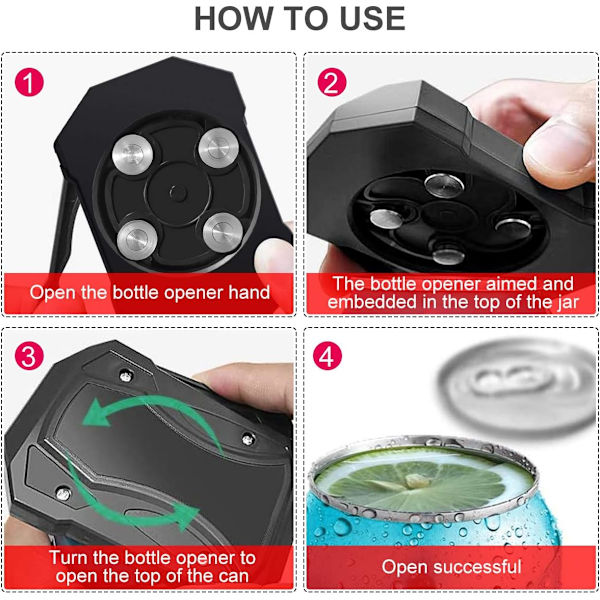 HOW TO USE

1
Open the bottle opener hand

2
The bottle opener aimed and embedded in the top of the jar

3
Turn the bottle opener to open the top of the can

4
Open successful