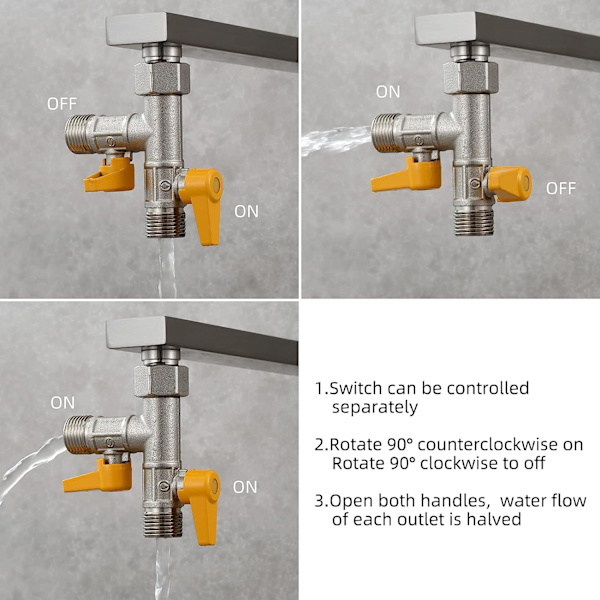 OFF

ON

ON

OFF

ON

ON

1.Switch can be controlled separately

2.Rotate 90° counterclockwise on Rotate 90° clockwise to off

3.Open both handles, water flow of each outlet is halved