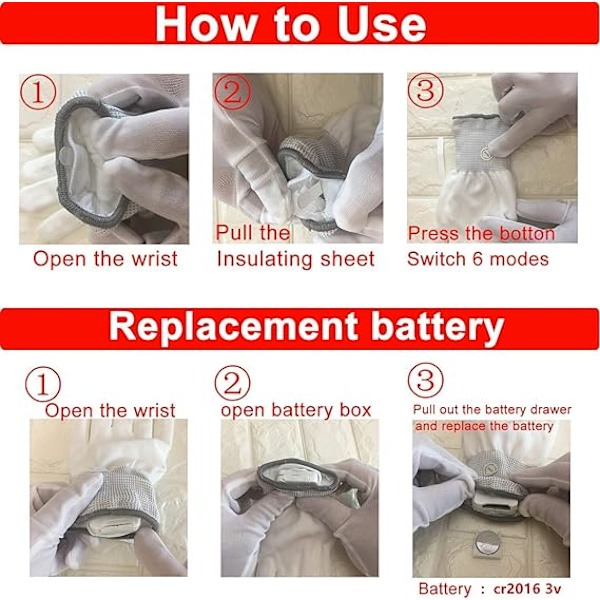 How to Use

①
Open the wrist

②
Pull the
Insulating sheet

③
Press the botton
Switch 6 modes

Replacement battery

①
Open the wrist

②
open battery box

③
Pull out the battery drawer
and replace the battery

Battery : cr2016 3v