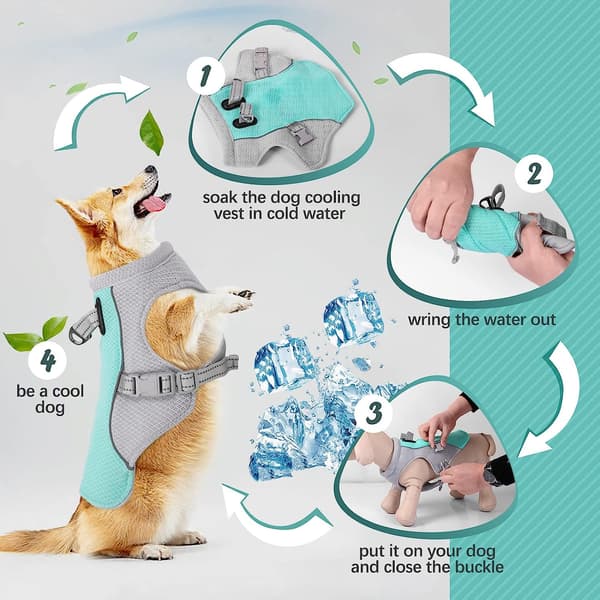 1

soak the dog cooling vest in cold water

2

wring the water out

3

put it on your dog and close the buckle

4

be a cool dog