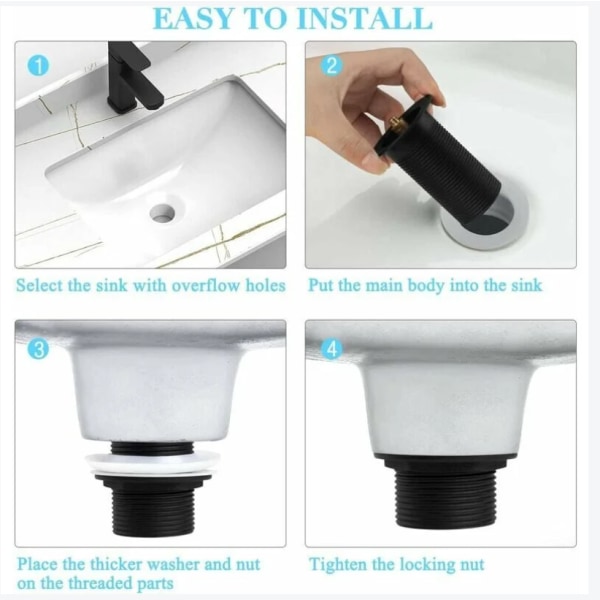 EASY TO INSTALL

1

Select the sink with overflow holes

2

Put the main body into the sink

3

Place the thicker washer and nut on the threaded parts

4

Tighten the locking nut