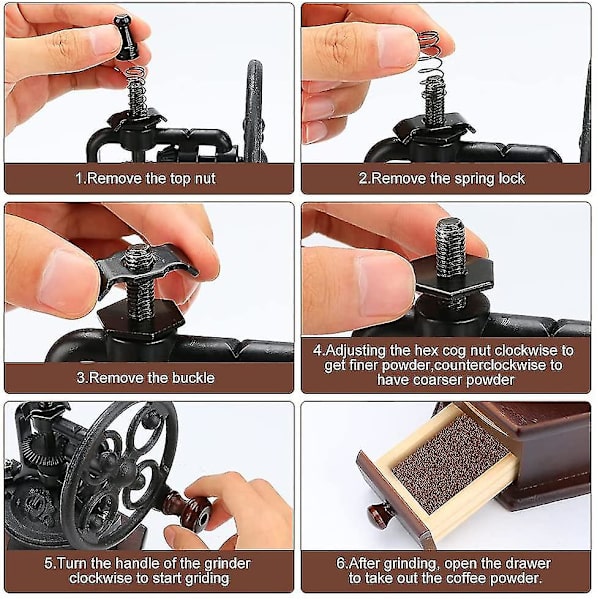 1.Remove the top nut

2.Remove the spring lock

3.Remove the buckle

4.Adjusting the hex cog nut clockwise to get finer powder,counterclockwise to have coarser powder

5.Turn the handle of the grinder clockwise to start griding

6.After grinding, open the drawer to take out the coffee powder.