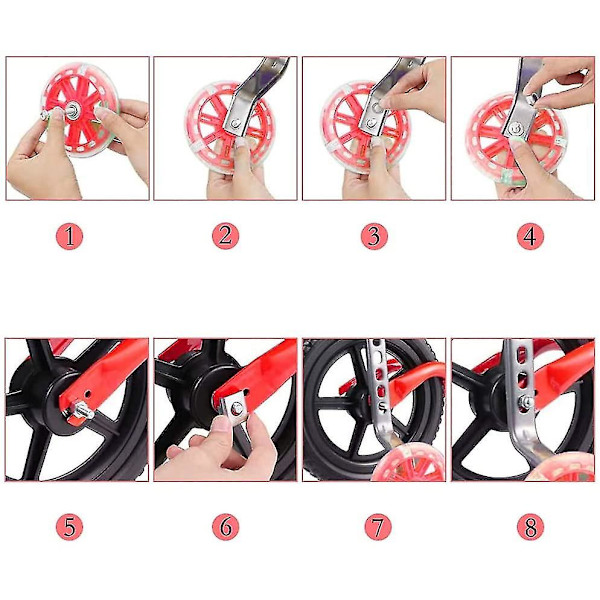 1

2

3

4

5

6

7

8