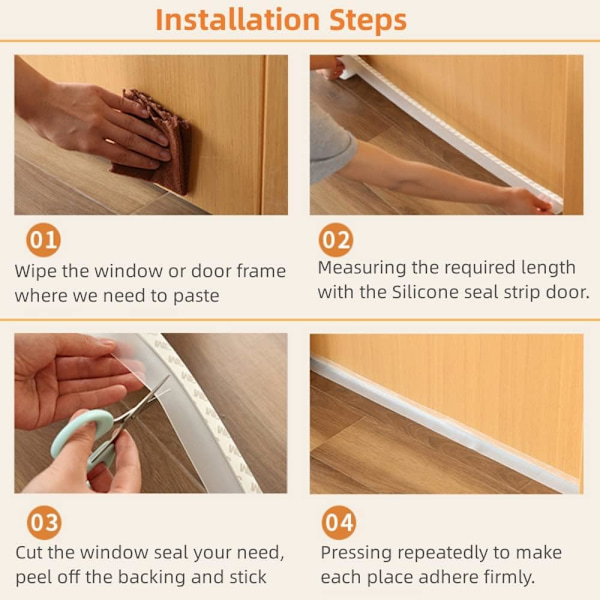 Installation Steps

01
Wipe the window or door frame where we need to paste

02
Measuring the required length with the Silicone seal strip door.

03
Cut the window seal your need, peel off the backing and stick

04
Pressing repeatedly to make each place adhere firmly.