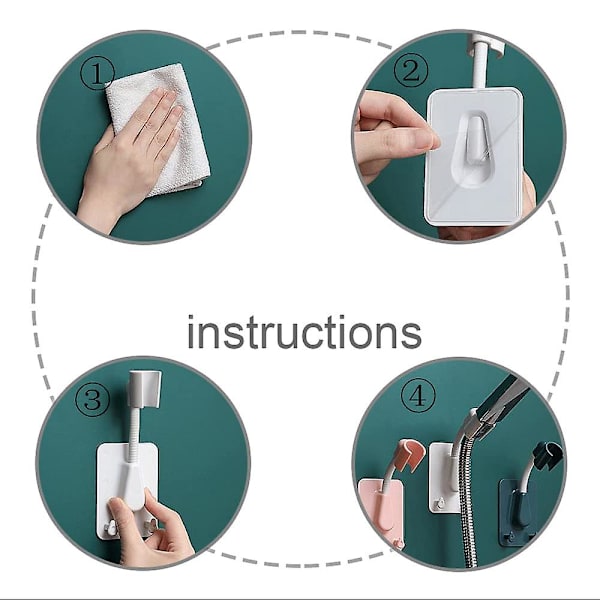 ①
②
instructions
③
④