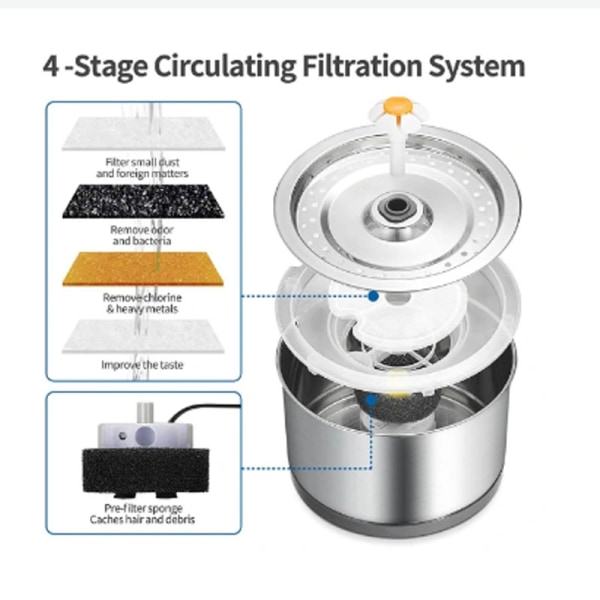 4 -Stage Circulating Filtration System

Filter small dust and foreign matters

Remove odor and bacteria

Remove chlorine & heavy metals

Improve the taste

Pre-filter sponge Caches hair and debris