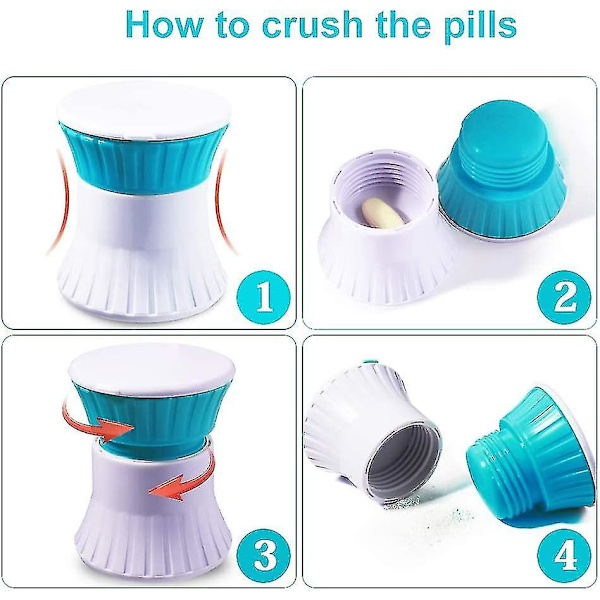 How to crush the pills

1

2

3

4