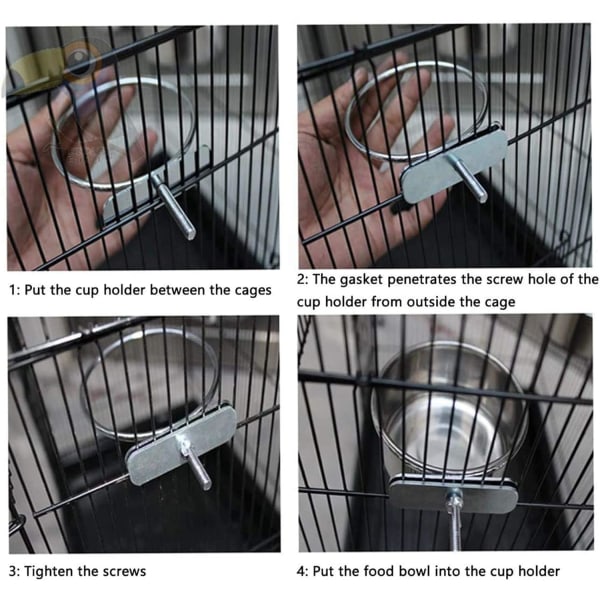 1: Put the cup holder between the cages

2: The gasket penetrates the screw hole of the cup holder from outside the cage

3: Tighten the screws

4: Put the food bowl into the cup holder