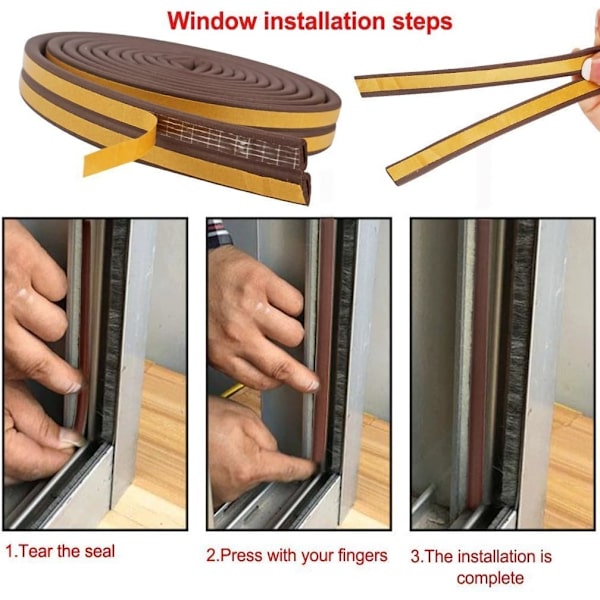 Window installation steps

1.Tear the seal

2.Press with your fingers

3.The installation is complete