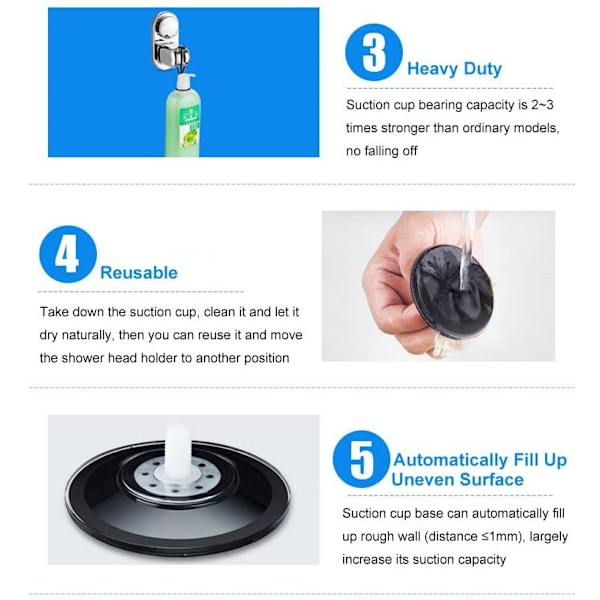 3 Heavy Duty

Suction cup bearing capacity is 2~3 times stronger than ordinary models, no falling off

4 Reusable

Take down the suction cup, clean it and let it dry naturally, then you can reuse it and move the shower head holder to another position

5 Automatically Fill Up Uneven Surface

Suction cup base can automatically fill up rough wall (distance ≤1mm), largely increase its suction capacity