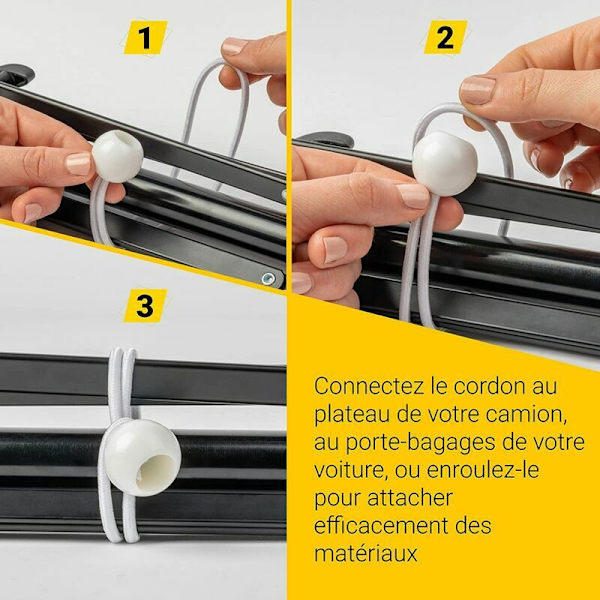 1

2

3

Connectez le cordon au plateau de votre camion, au porte-bagages de votre voiture, ou enroulez-le pour attacher efficacement des matériaux