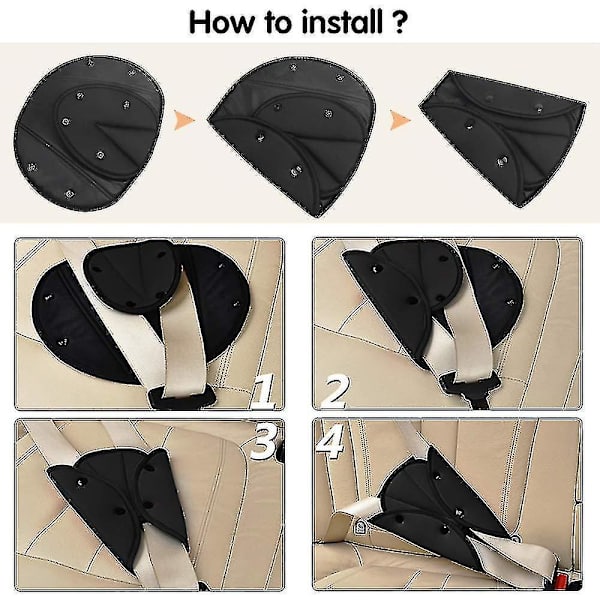 How to install ?

1

2

3

4