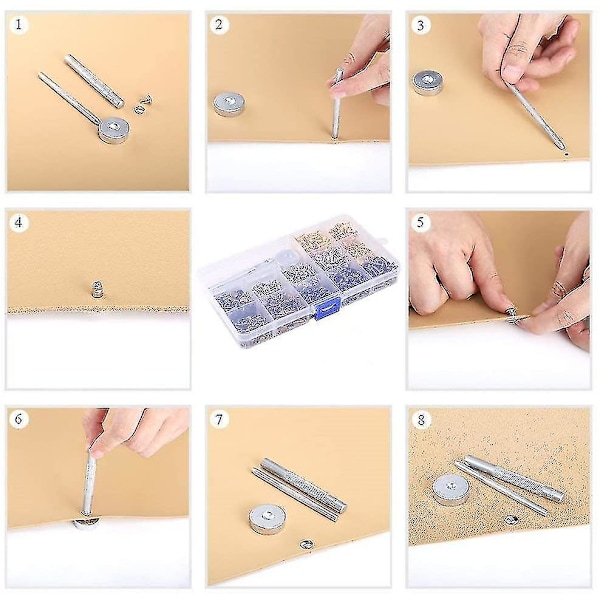 1

2

3

4

5

6

7

8