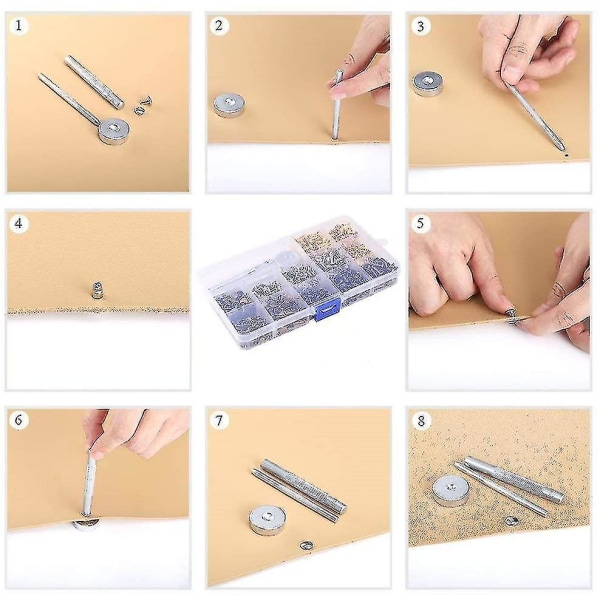 1

2

3

4

5

6

7

8