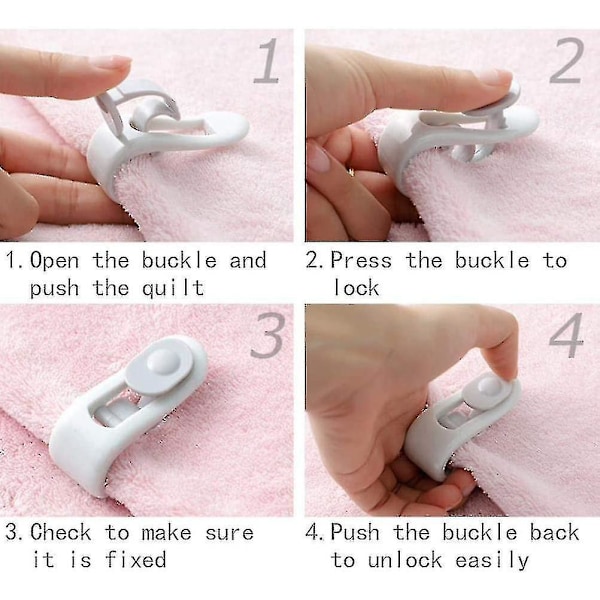 1

1. Open the buckle and push the quilt

2

2. Press the buckle to lock

3

3. Check to make sure it is fixed

4

4. Push the buckle back to unlock easily