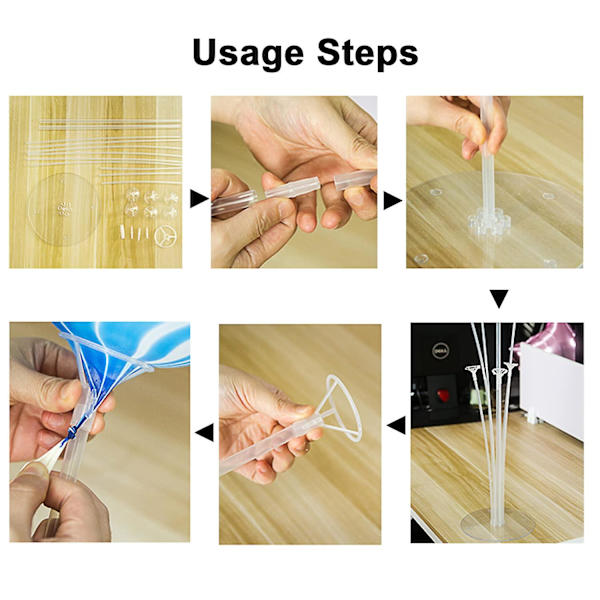 Usage Steps

DELL