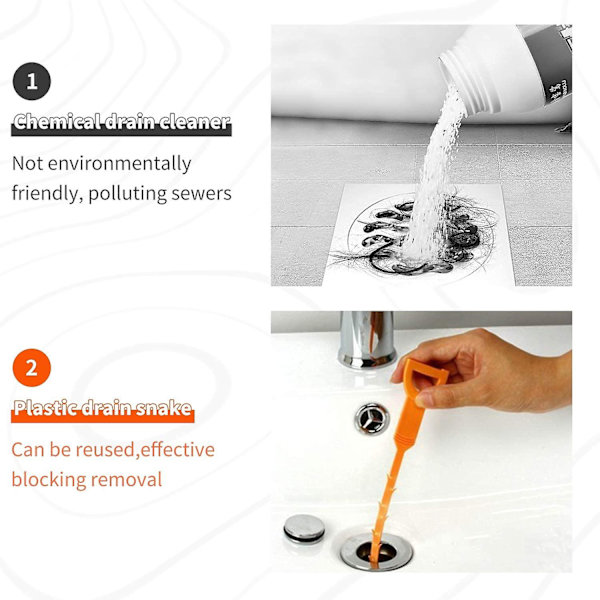 1

Chemical drain cleaner

Not environmentally friendly, polluting sewers

2

Plastic drain snake

Can be reused,effective blocking removal